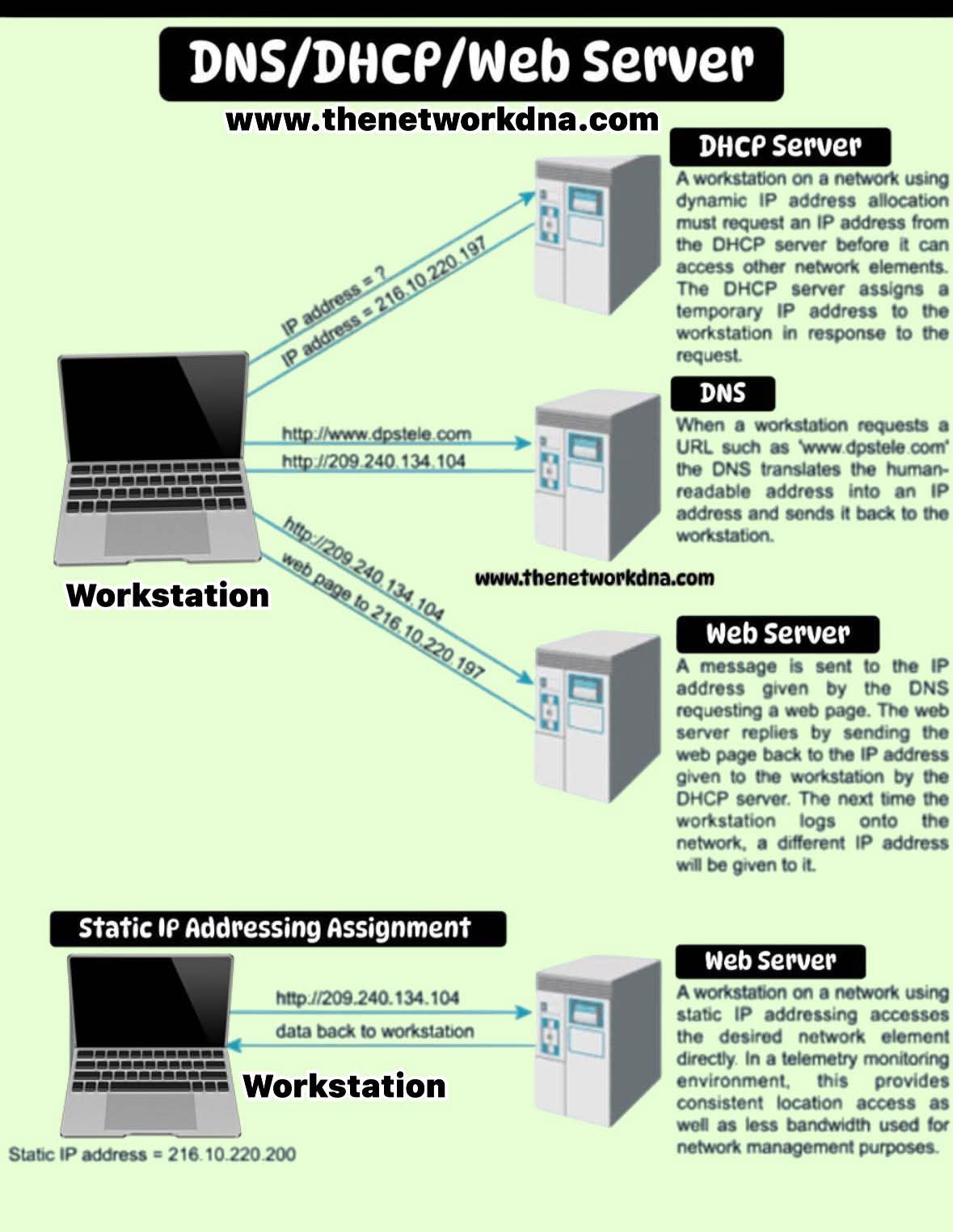 DNS/DHCP/Web Server

www.thenetworkdna.com

DHCP Server

A workstation on a network using dynamic IP address allocation must request an IP address from the DHCP server before it can access other network elements. The DHCP server assigns a temporary IP address to the workstation in response to the request.

IP address = ?
IP address = 216.10.220.197

DNS

When a workstation requests a URL such as 'www.dpstele.com' the DNS translates the human-readable address into an IP address and sends it back to the workstation.

http://www.dpstele.com
http://209.240.134.104

Workstation

www.thenetworkdna.com

http://209.240.134.104
web page to 216.10.220.197

Web Server

A message is sent to the IP address given by the DNS requesting a web page. The web server replies by sending the web page back to the IP address given to the workstation by the DHCP server. The next time the workstation logs onto the network, a different IP address will be given to it.

Static IP Addressing Assignment

http://209.240.134.104
data back to workstation

Workstation

Static IP address = 216.10.220.200

Web Server

A workstation on a network using static IP addressing accesses the desired network element directly. In a telemetry monitoring environment, this provides consistent location access as well as less bandwidth used for network management purposes.